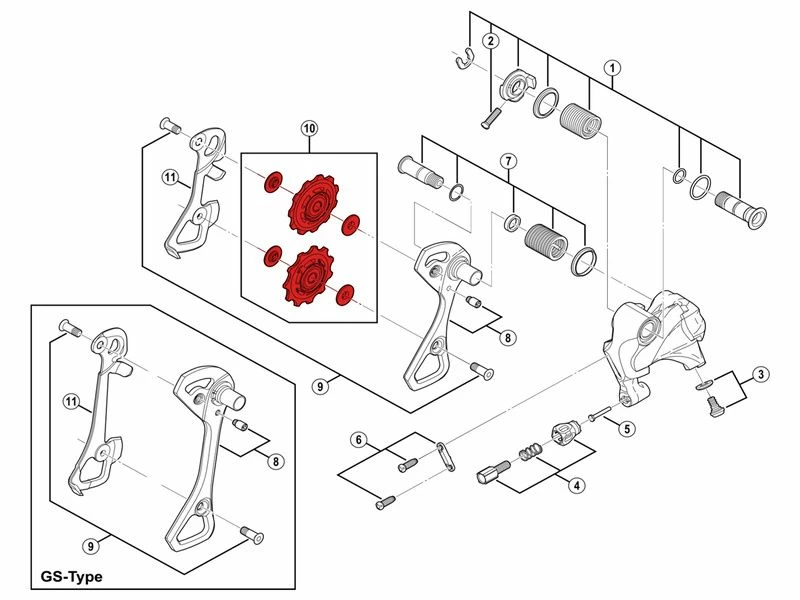 2
1
10
11
7
8
9
3
5
6
4
11
8
9
GS-Type